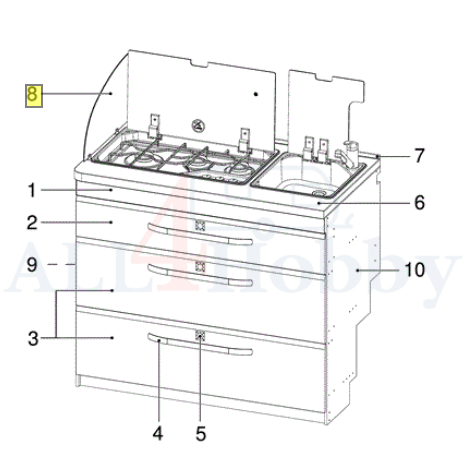 8
7
1
6
2
9
10
3
4
5
ALL4Hobby